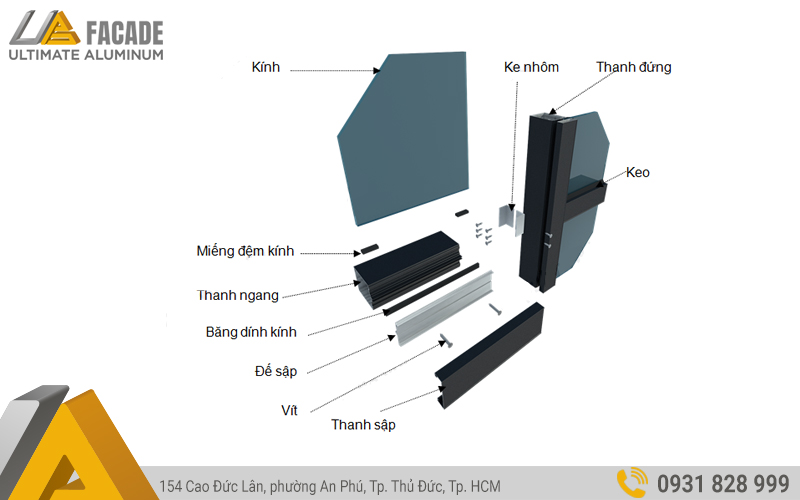 UA FACADE
ULTIMATE ALUMINUM

Kính

Ke nhôm

Thanh đứng

Keo

Miếng đệm kính

Thanh ngang

Băng dính kính

Đế sập

Vít

Thanh sập

154 Cao Đức Lân, phường An Phú, Tp. Thủ Đức, Tp. HCM

0931 828 999